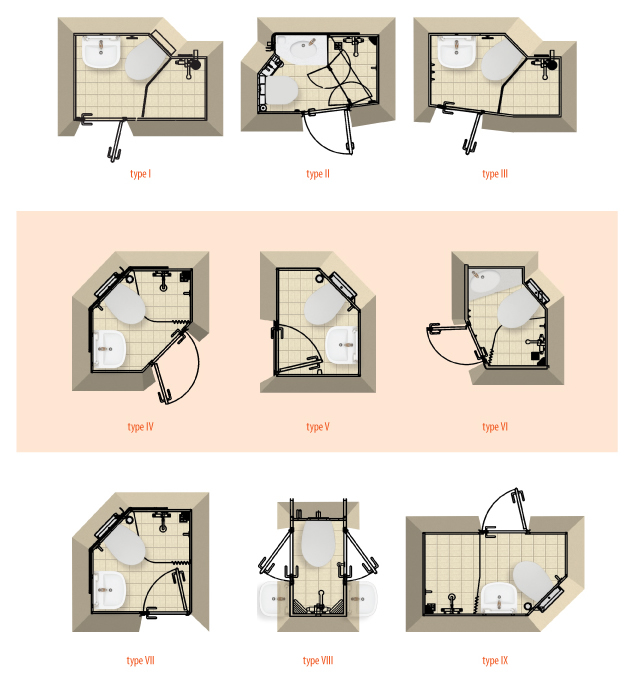 type I

type II

type III

type IV

type V

type VI

type VII

type VIII

type IX